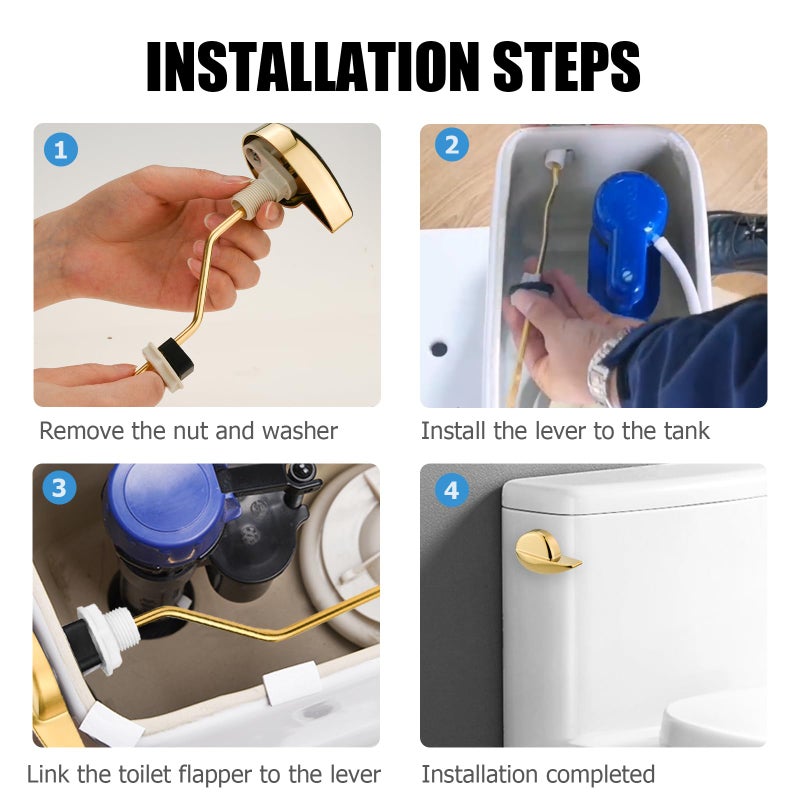 INSTALLATION STEPS

1

Remove the nut and washer

2

Install the lever to the tank

3

Link the toilet flapper to the lever

4

Installation completed